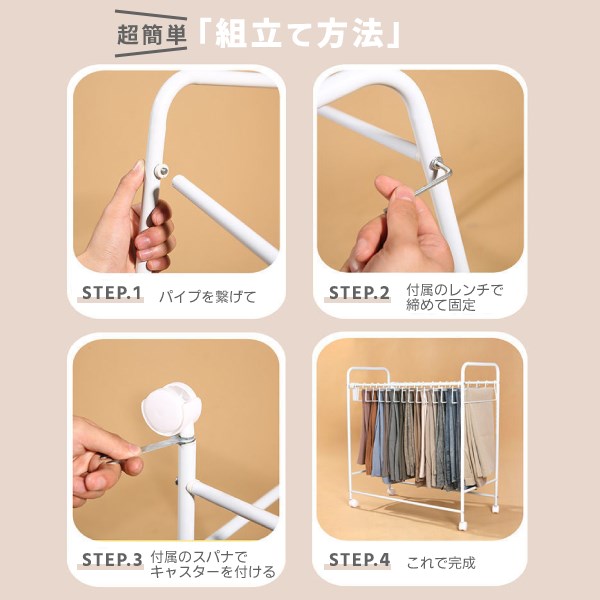 超簡単「組立て方法」

STEP.1 パイプを繋げて

STEP.2 付属のレンチで締めて固定

STEP.3 付属のスパナでキャスターを付ける

STEP.4 これで完成