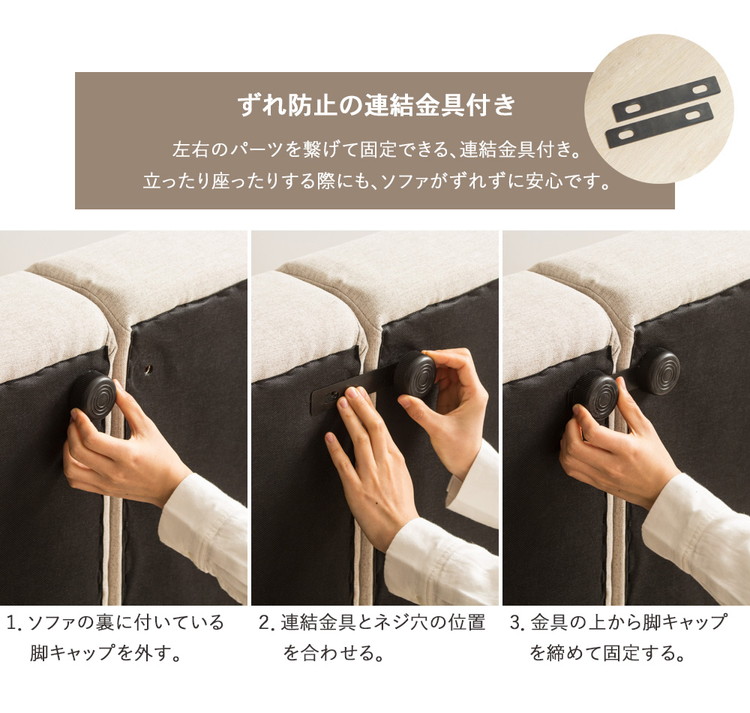 ずれ防止の連結金具付き

左右のパーツを繋げて固定できる、連結金具付き。
立ったり座ったりする際にも、ソファがずれずに安心です。

1. ソファの裏に付いている脚キャップを外す。

2. 連結金具とネジ穴の位置を合わせる。

3. 金具の上から脚キャップを締めて固定する。