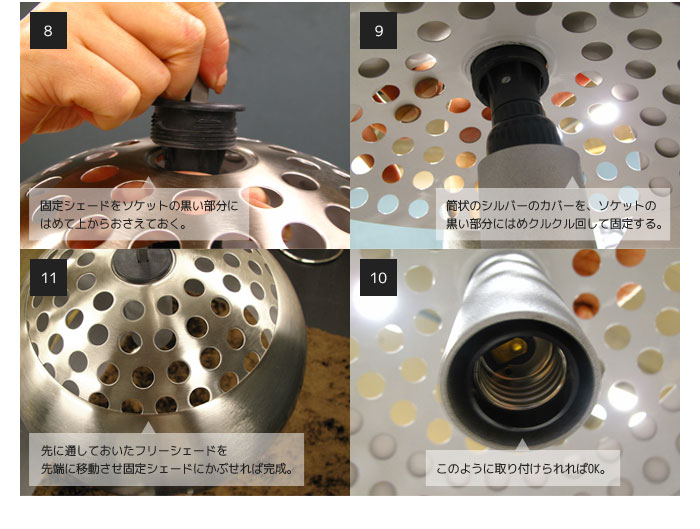 8

固定シェードをソケットの黒い部分にはめて上からおさえておく。

9

筒状のシルバーのカバーを、ソケットの黒い部分にはめクルクル回して固定する。

11

先に通しておいたフリーシェードを先端に移動させ固定シェードにかぶせれば完成。

10

このように取り付けられればOK。