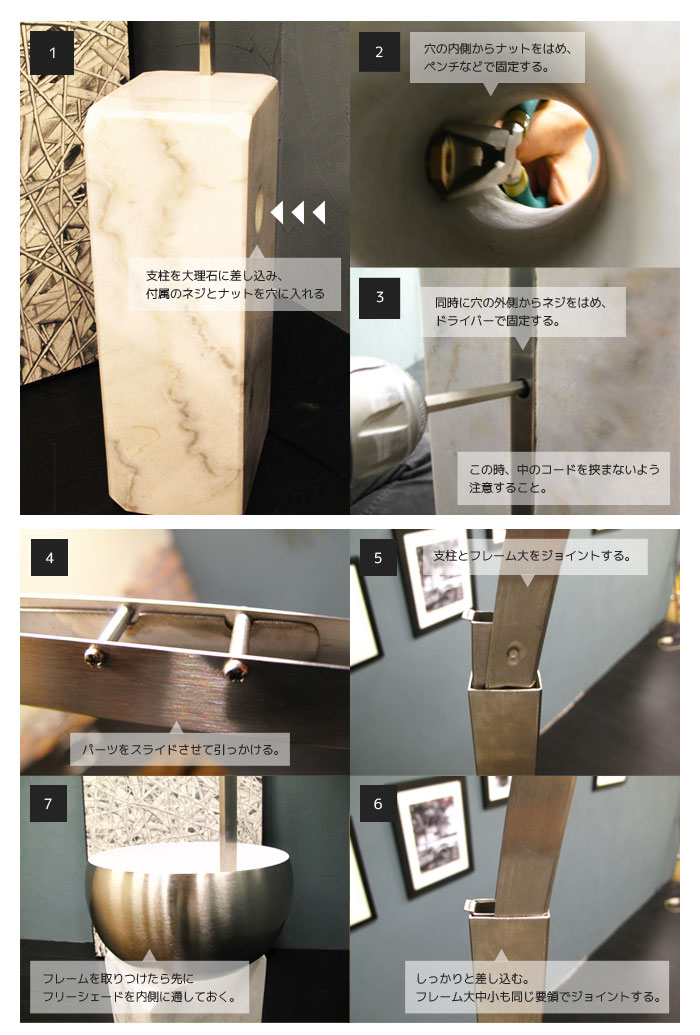 1

支柱を大理石に差し込み、付属のネジとナットを穴に入れる

2

穴の内側からナットをはめ、ペンチなどで固定する。

3

同時に穴の外側からネジをはめ、ドライバーで固定する。

この時、中のコードを挟まないよう注意すること。

4

パーツをスライドさせて引っかける。

5

支柱とフレーム大をジョイントする。

7

フレームを取りつけたら先にフリーシェードを内側に通しておく。

6

しっかりと差し込む。フレーム大中小も同じ要領でジョイントする。