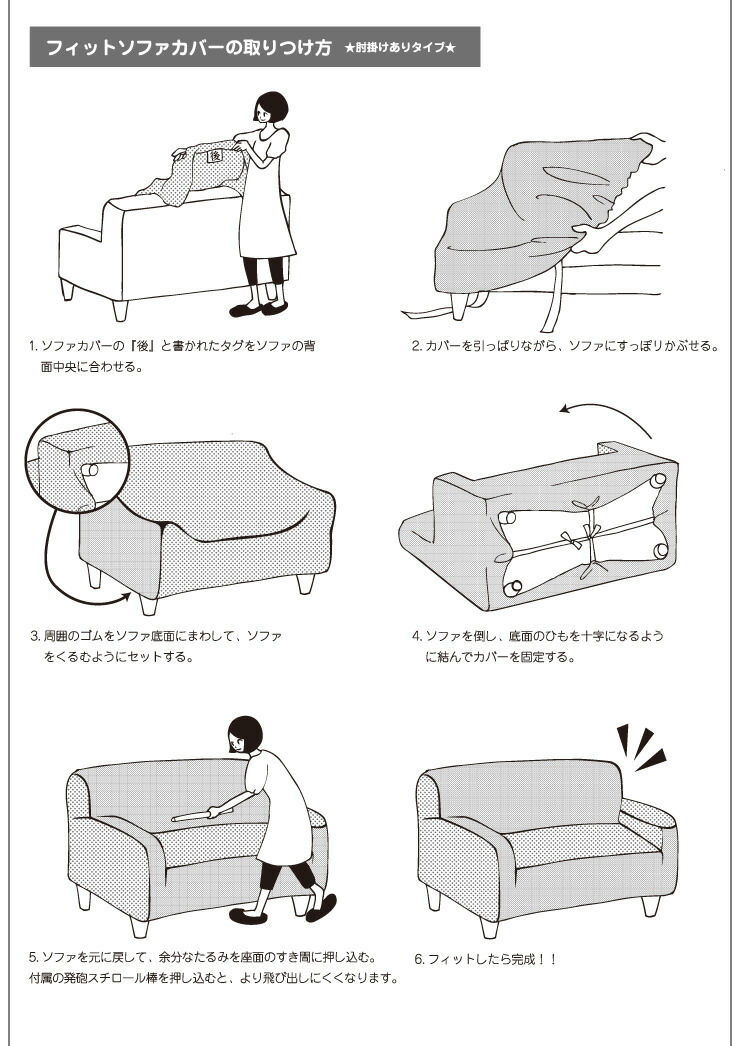 フィットソファカバーの取りつけ方 ★肘掛けありタイプ★

後

1. ソファカバーの『後』と書かれたタグをソファの背面中央に合わせる。

2. カバーを引っぱりながら、ソファにすっぽりかぶせる。

3. 周囲のゴムをソファ底面にまわして、ソファをくるむようにセットする。

4. ソファを倒し、底面のひもを十字になるように結んでカバーを固定する。

5. ソファを元に戻して、余分なたるみを座面のすき間に押し込む。
付属の発砲スチロール棒を押し込むと、より飛び出しにくくなります。

6. フィットしたら完成！！