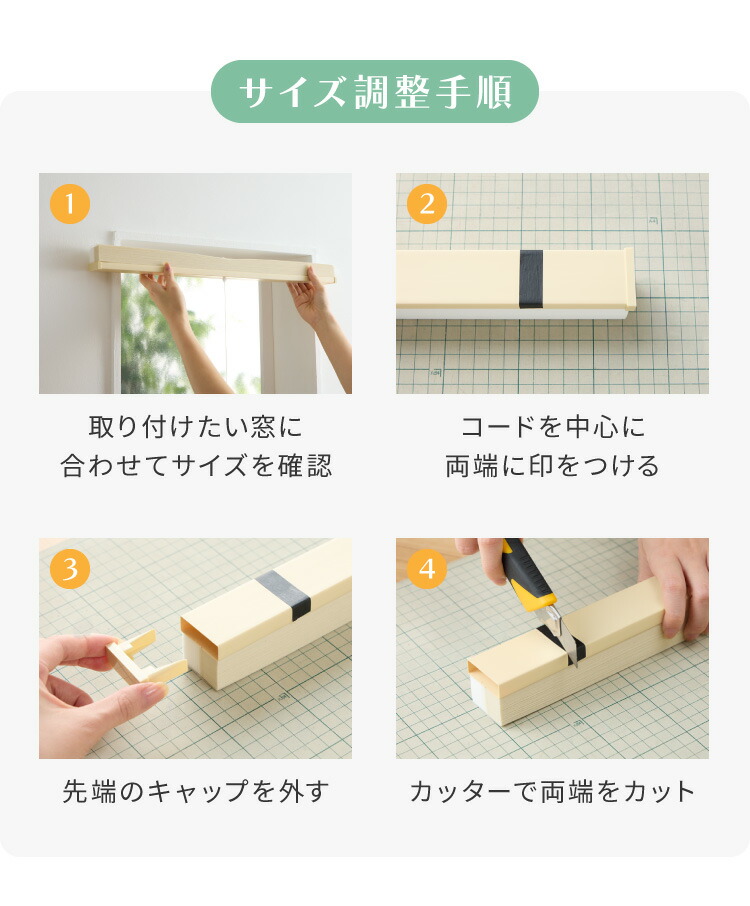 サイズ調整手順

1

取り付けたい窓に
合わせてサイズを確認

2

コードを中心に
両端に印をつける

3

先端のキャップを外す

4

カッターで両端をカット