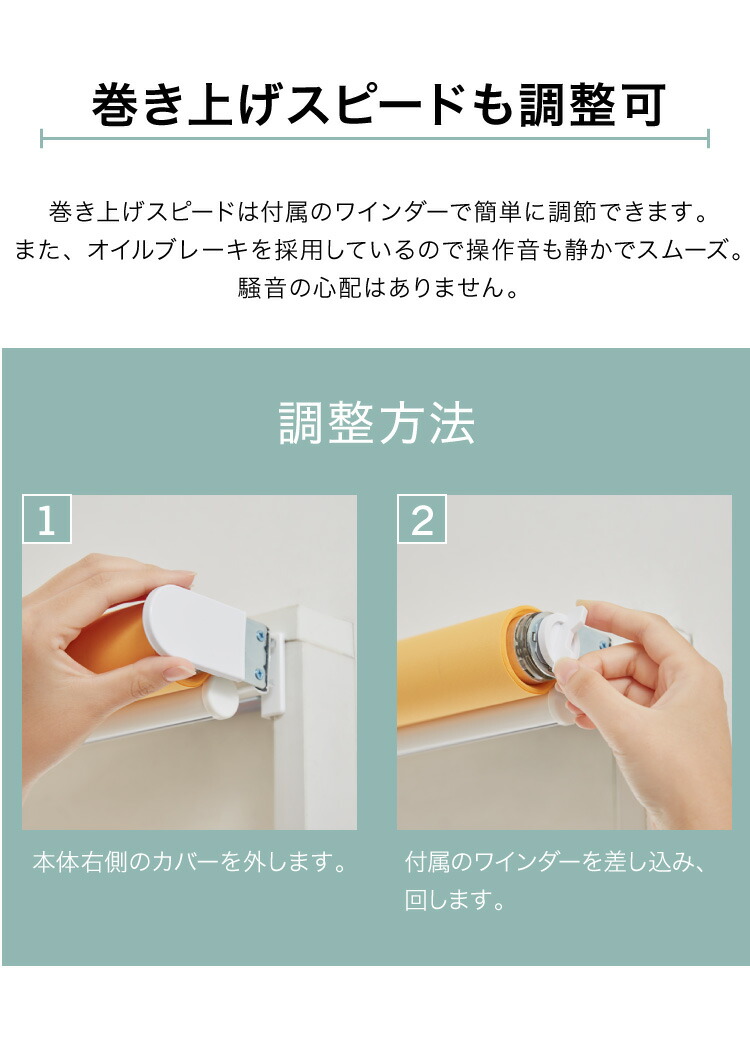 巻き上げスピードも調整可

巻き上げスピードは付属のワインダーで簡単に調節できます。
また、オイルブレーキを採用しているので操作音も静かでスムーズ。
騒音の心配はありません。

調整方法

1

本体右側のカバーを外します。

2

付属のワインダーを差し込み、回します。