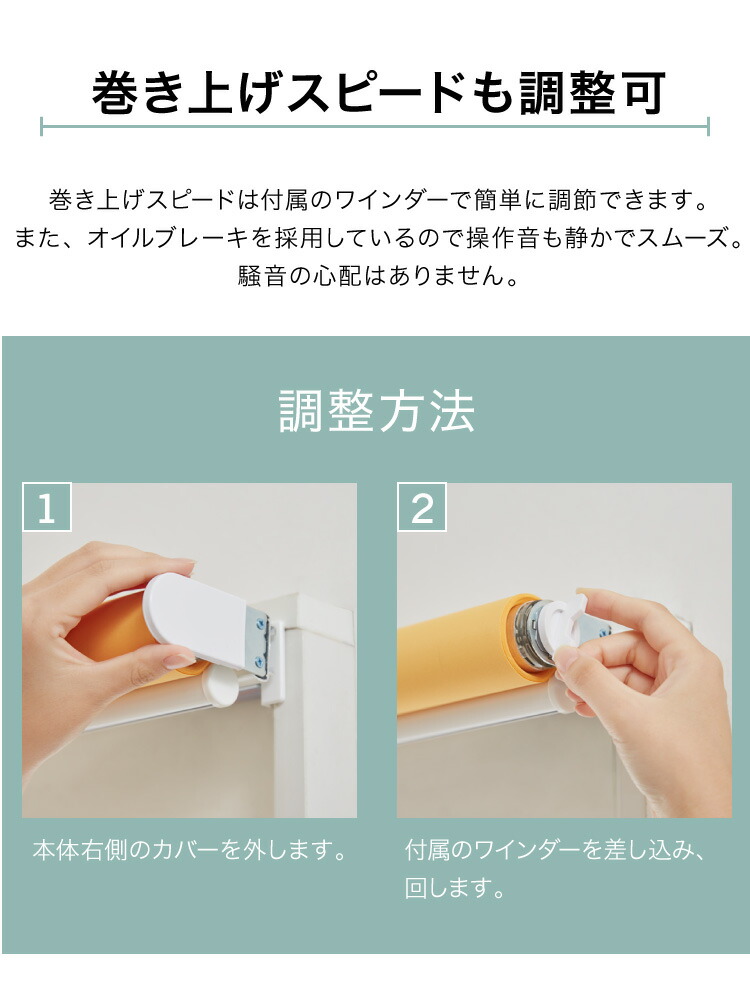 巻き上げスピードも調整可

巻き上げスピードは付属のワインダーで簡単に調節できます。
また、オイルブレーキを採用しているので操作音も静かでスムーズ。
騒音の心配はありません。

調整方法

1

本体右側のカバーを外します。

2

付属のワインダーを差し込み、回します。