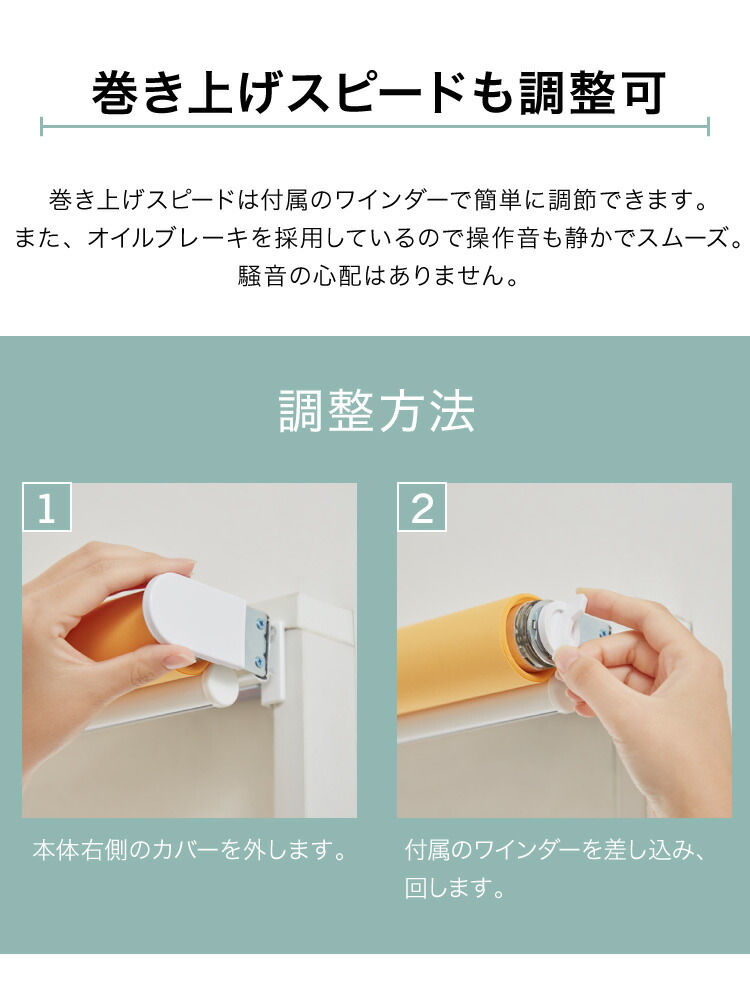 巻き上げスピードも調整可

巻き上げスピードは付属のワインダーで簡単に調節できます。
また、オイルブレーキを採用しているので操作音も静かでスムーズ。
騒音の心配はありません。

調整方法

1

本体右側のカバーを外します。

2

付属のワインダーを差し込み、回します。