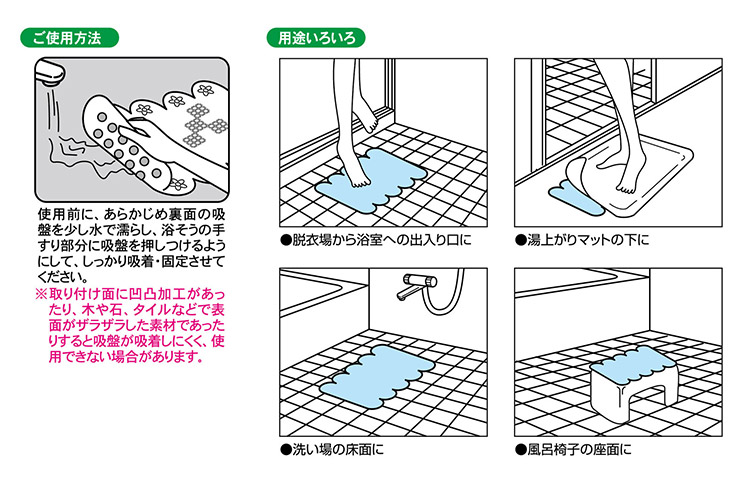 ご使用方法

使用前に、あらかじめ裏面の吸盤を少し水で濡らし、浴そうの手すり部分に吸盤を押しつけるようにして、しっかり吸着・固定させてください。

※取り付け面に凹凸加工があったり、木や石、タイルなどで表面がザラザラした素材であったりすると吸盤が吸着しにくく、使用できない場合があります。

用途いろいろ

●脱衣場から浴室への出入り口に

●湯上がりマットの下に

●洗い場の床面に

●風呂椅子の座面に