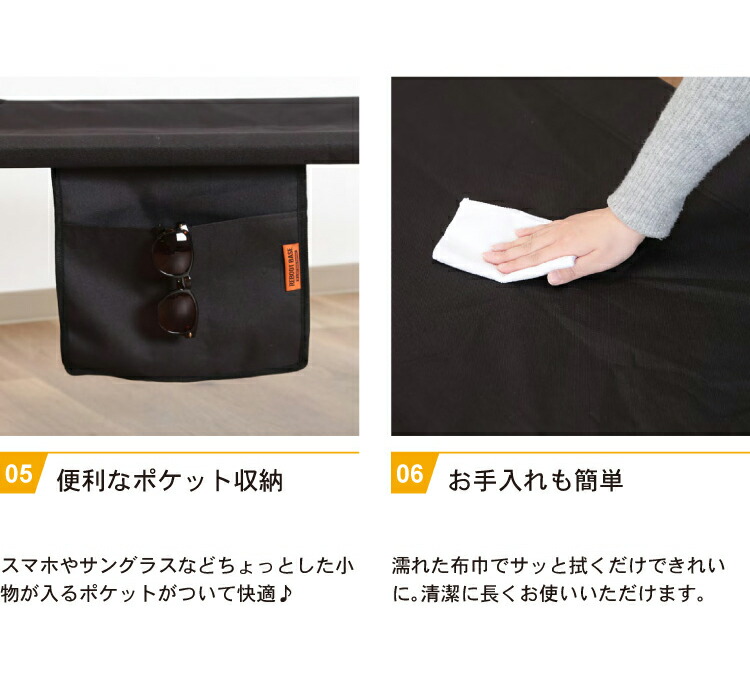 REBODY BASE

05 便利なポケット収納

スマホやサングラスなどちょっとした小物が入るポケットがついて快適♪

06 お手入れも簡単

濡れた布巾でサッと拭くだけできれいに。清潔に長くお使いいただけます。