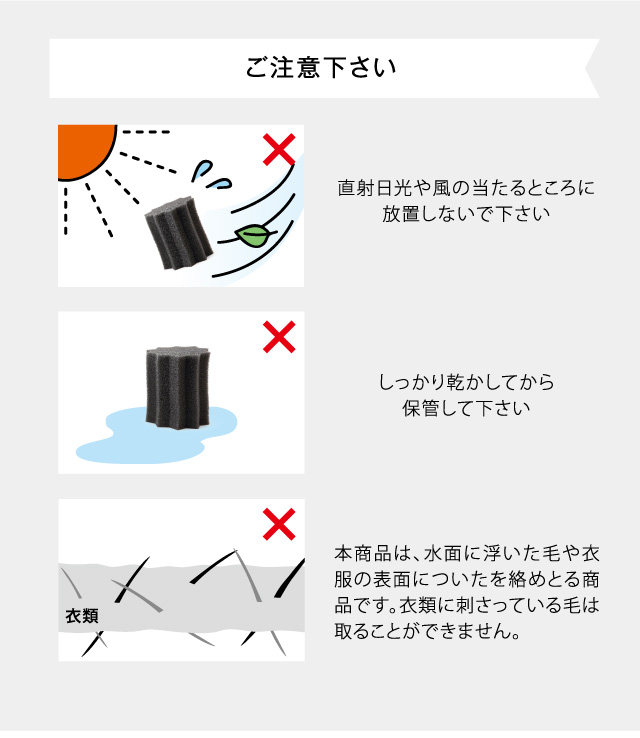 ご注意下さい

直射日光や風の当たるところに放置しないで下さい

しっかり乾かしてから保管して下さい

衣類

本商品は、水面に浮いた毛や衣服の表面についたを絡めとる商品です。衣類に刺さっている毛は取ることができません。