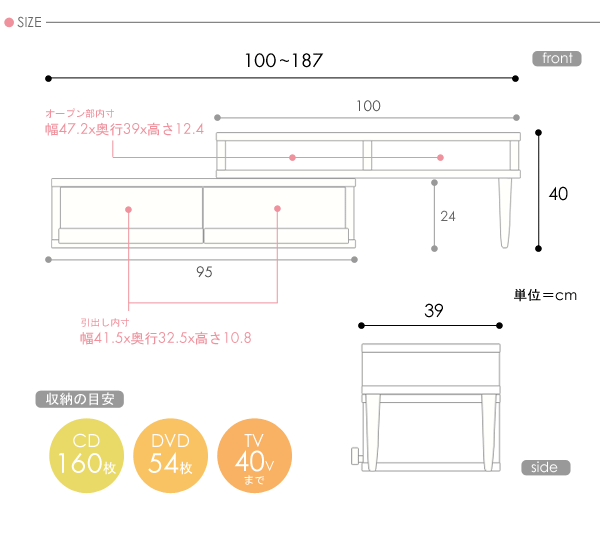 SIZE

100~187

front

オープン部内寸
幅47.2x奥行39x高さ12.4

100

40

24

95

単位＝cm

引出し内寸
幅41.5x奥行32.5x高さ10.8

39

収納の目安

CD
160枚

DVD
54枚

TV
40v
まで

side