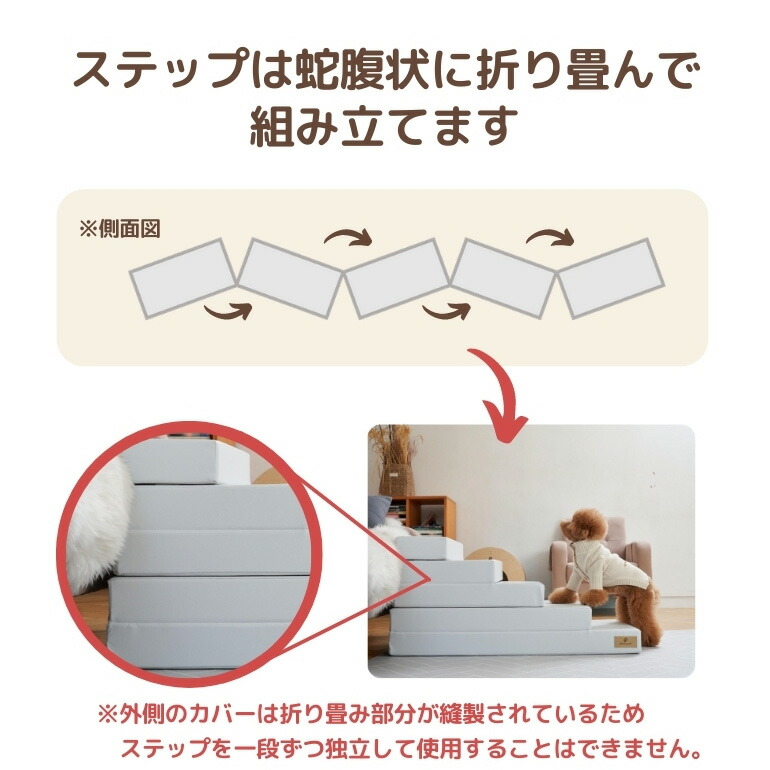 ステップは蛇腹状に折り畳んで組み立てます

※側面図

※外側のカバーは折り畳み部分が縫製されているため
ステップを一段ずつ独立して使用することはできません。