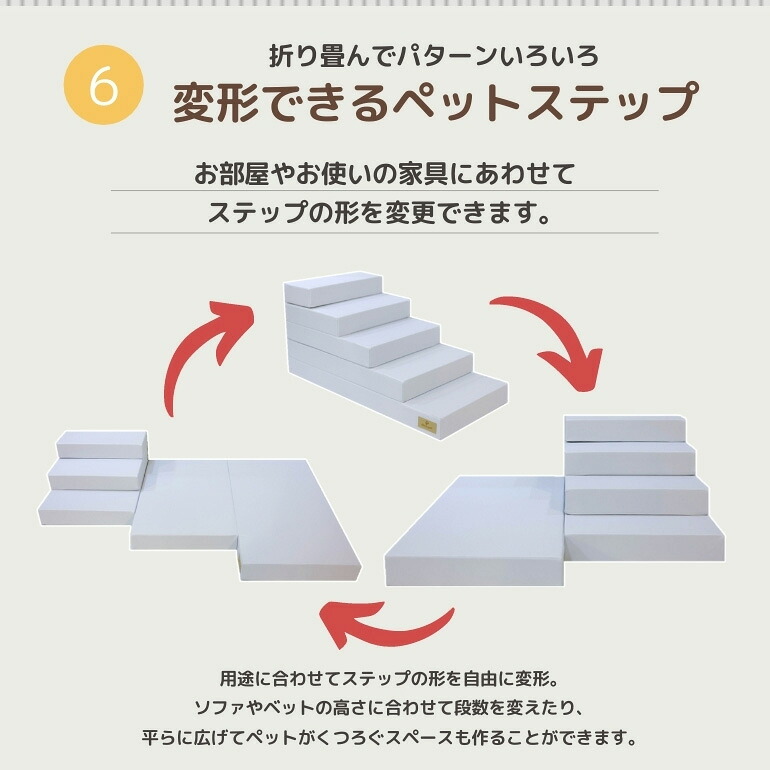 6

折り畳んでパターンいろいろ

変形できるペットステップ

お部屋やお使いの家具にあわせて
ステップの形を変更できます。

用途に合わせてステップの形を自由に変形。
ソファやベットの高さに合わせて段数を変えたり、
平らに広げてペットがくつろぐスペースも作ることができます。