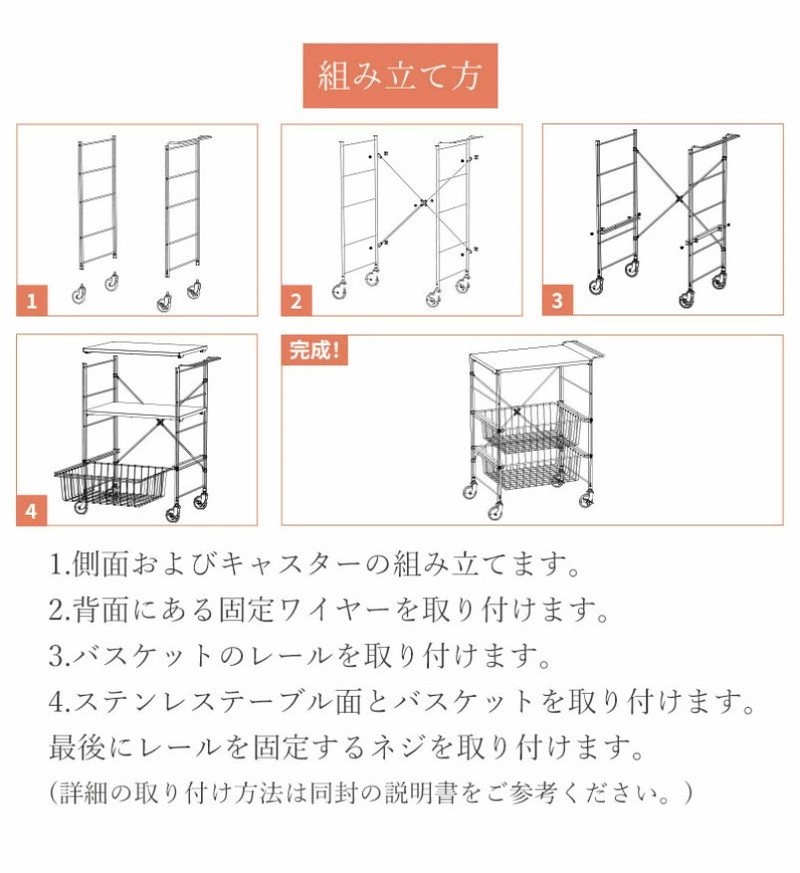 組み立て方

1

2

3

4

完成!

1.側面およびキャスターの組み立てます。
2.背面にある固定ワイヤーを取り付けます。
3.バスケットのレールを取り付けます。
4.ステンレステーブル面とバスケットを取り付けます。
最後にレールを固定するネジを取り付けます。
(詳細の取り付け方法は同封の説明書をご参考ください。)