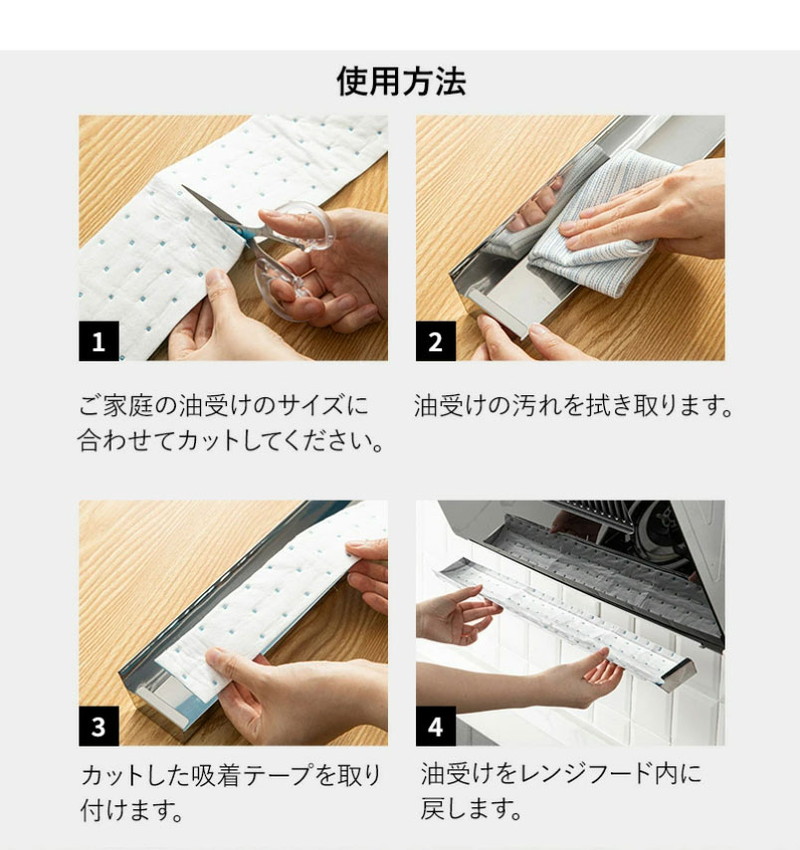 使用方法

1

ご家庭の油受けのサイズに合わせてカットしてください。

2

油受けの汚れを拭き取ります。

3

カットした吸着テープを取り付けます。

4

油受けをレンジフード内に戻します。