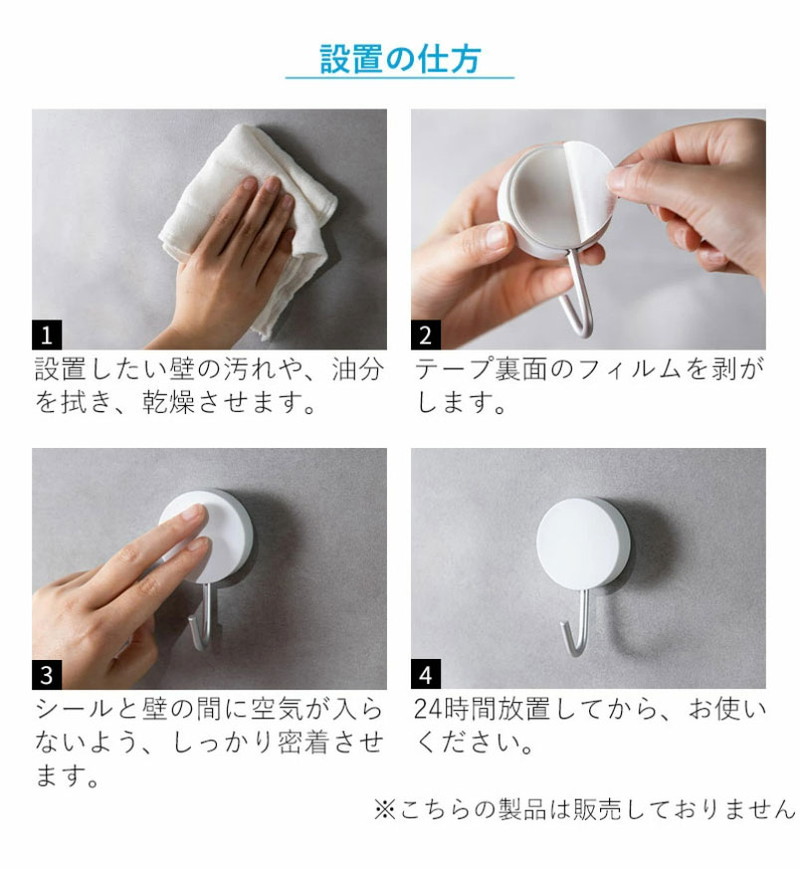 設置の仕方

1
設置したい壁の汚れや、油分を拭き、乾燥させます。

2
テープ裏面のフィルムを剥がします。

3
シールと壁の間に空気が入らないよう、しっかり密着させます。

4
24時間放置してから、お使いください。

※こちらの製品は販売しておりません