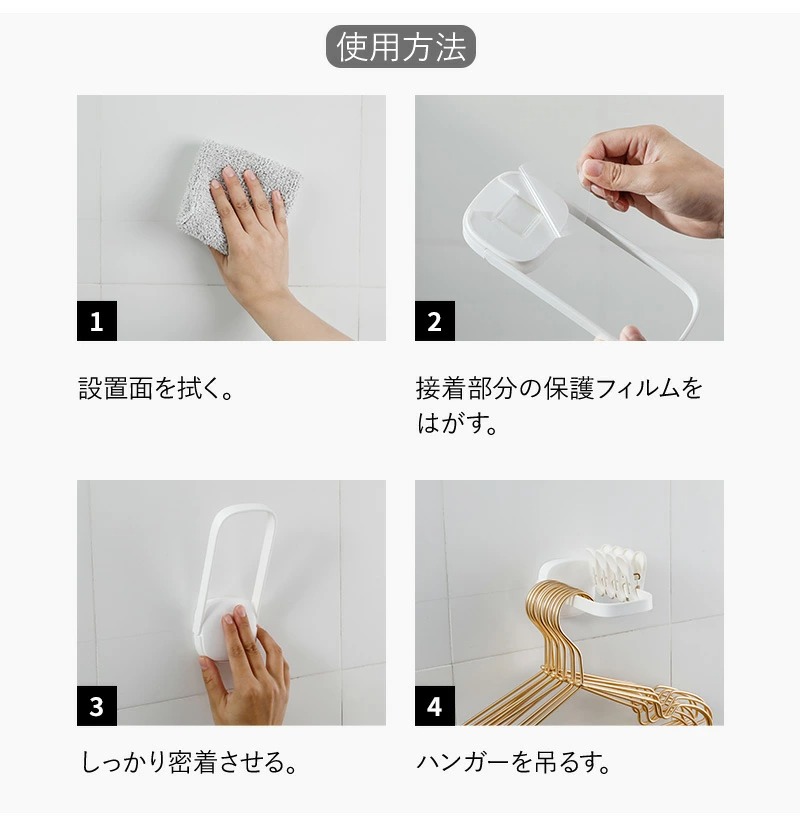 使用方法

1

設置面を拭く。

2

接着部分の保護フィルムをはがす。

3

しっかり密着させる。

4

ハンガーを吊るす。