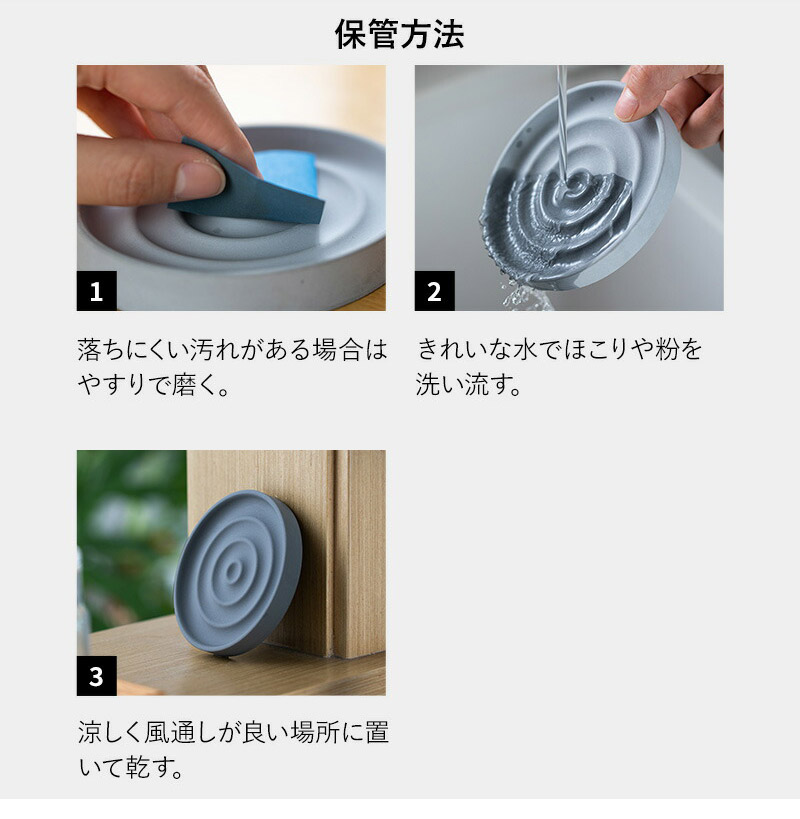 保管方法

1

落ちにくい汚れがある場合はやすりで磨く。

2

きれいな水でほこりや粉を洗い流す。

3

涼しく風通しが良い場所に置いて乾す。