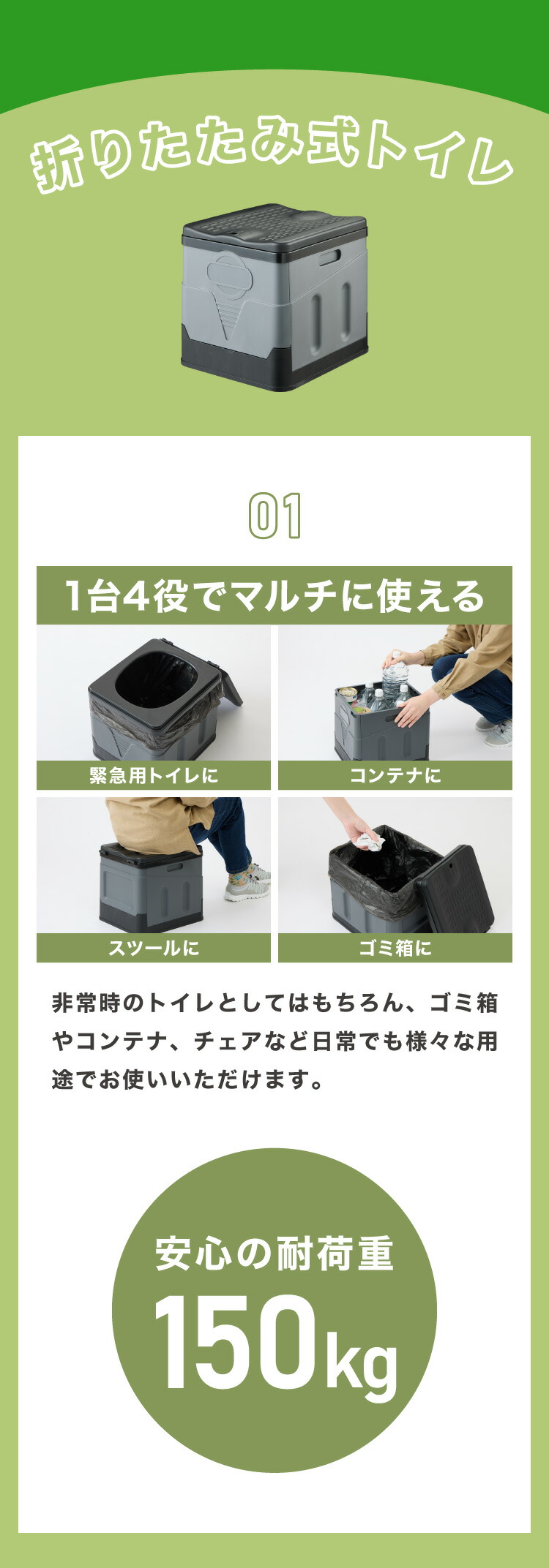 折りたたみ式トイレ

01

1台4役でマルチに使える

緊急用トイレに

コンテナに

スツールに

ゴミ箱に

非常時のトイレとしてはもちろん、ゴミ箱やコンテナ、チェアなど日常でも様々な用途でお使いいただけます。

安心の耐荷重
150kg