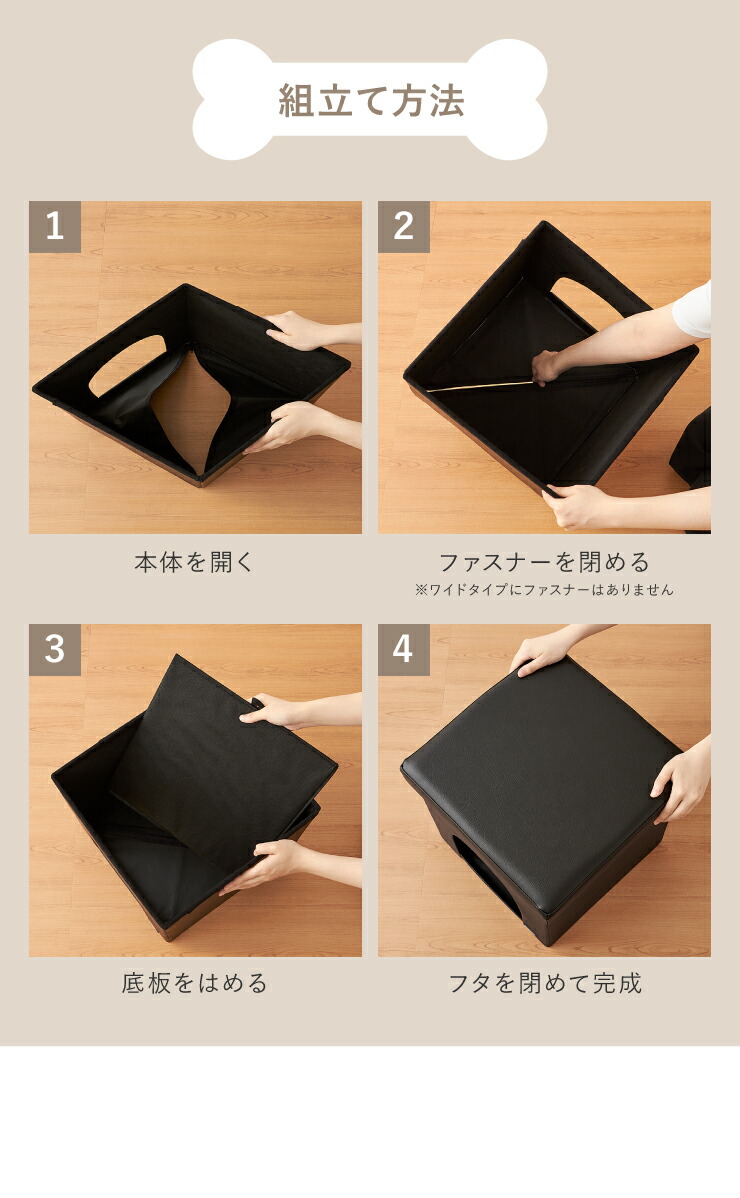 組立て方法

1

本体を開く

2

ファスナーを閉める
※ワイドタイプにファスナーはありません

3

底板をはめる

4

フタを閉めて完成