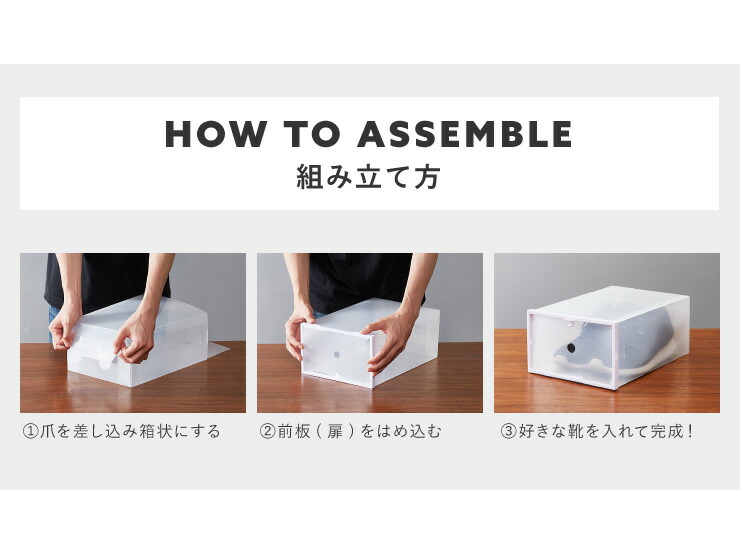 HOW TO ASSEMBLE
組み立て方

①爪を差し込み箱状にする

②前板（扉）をはめ込む

③好きな靴を入れて完成！