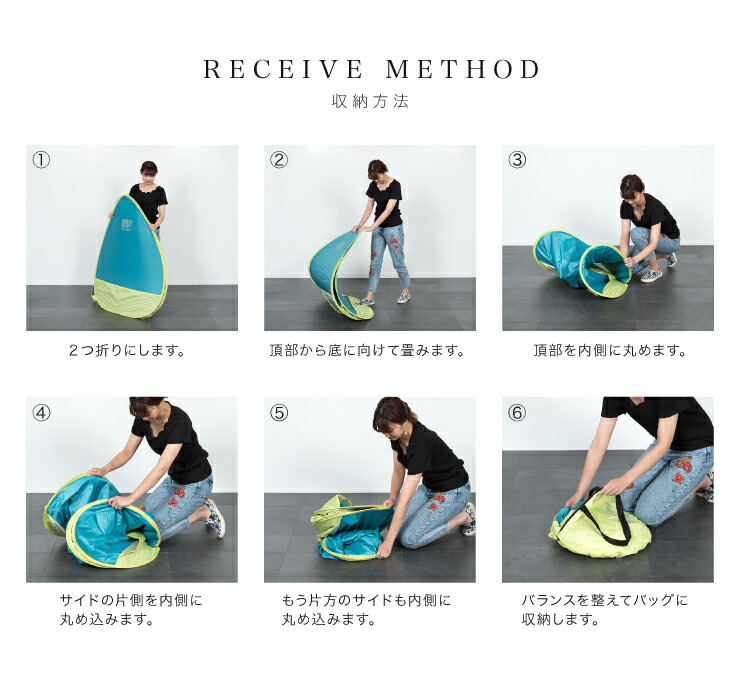 RECEIVE METHOD
収納方法

①

２つ折りにします。

②

頂部から底に向けて畳みます。

③

頂部を内側に丸めます。

④

サイドの片側を内側に丸め込みます。

⑤

もう片方のサイドも内側に丸め込みます。

⑥

バランスを整えてバッグに収納します。