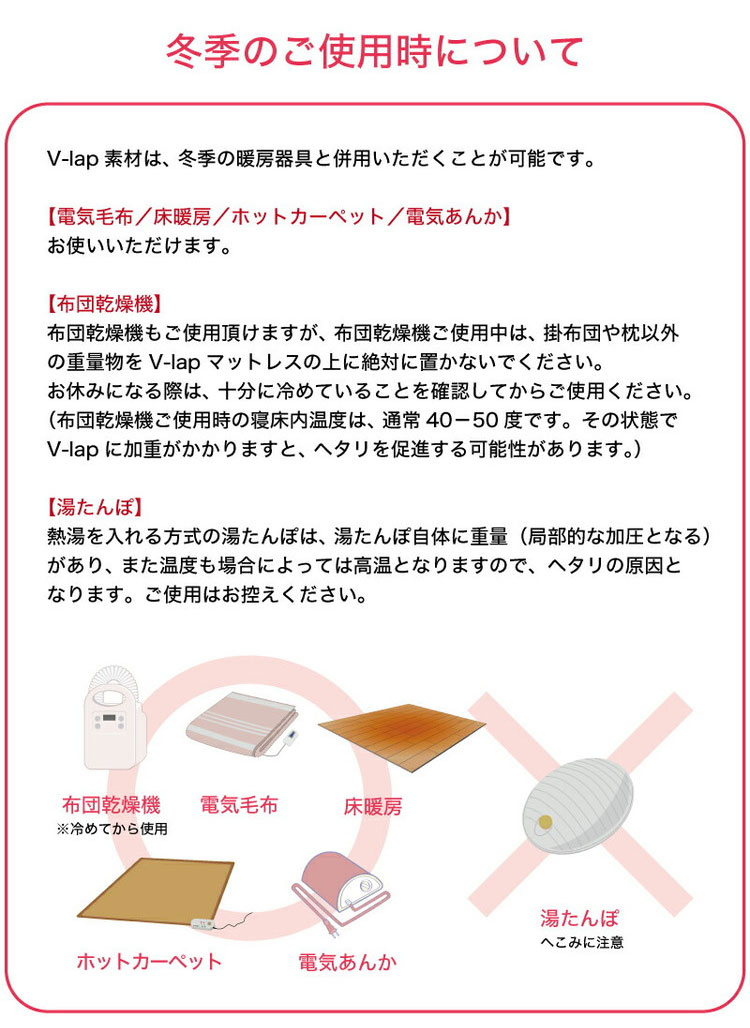 冬季のご使用時について

V-lap 素材は、冬季の暖房器具と併用いただくことが可能です。

【電気毛布／床暖房／ホットカーペット／電気あんか】
お使いいただけます。

【布団乾燥機】
布団乾燥機もご使用頂けますが、布団乾燥機ご使用中は、掛布団や枕以外の重量物を V-lap マットレスの上に絶対に置かないでください。
お休みになる際は、十分に冷めていることを確認してからご使用ください。
（布団乾燥機ご使用時の寝床内温度は、通常 40－50 度です。その状態で V-lap に加重がかかりますと、ヘタリを促進する可能性があります。）

【湯たんぽ】
熱湯を入れる方式の湯たんぽは、湯たんぽ自体に重量（局部的な加圧となる）があり、また温度も場合によっては高温となりますので、ヘタリの原因となります。ご使用はお控えください。

布団乾燥機
※冷めてから使用
電気毛布
床暖房
ホットカーペット
電気あんか
湯たんぽ
へこみに注意