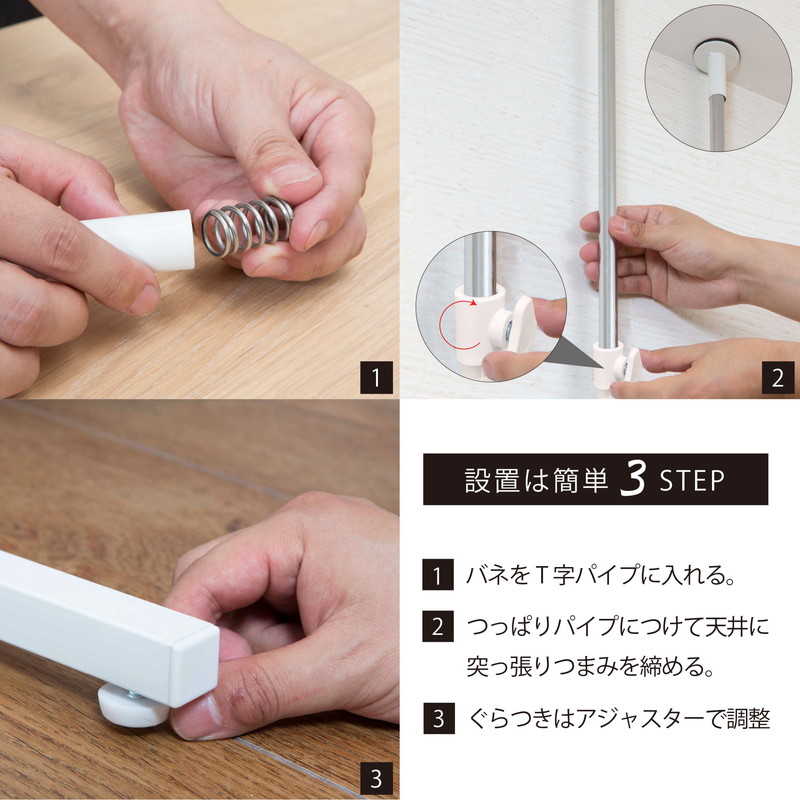 1

2

3

設置は簡単 3 STEP

1 バネをT字パイプに入れる。

2 つっぱりパイプにつけて天井に突っ張りつまみを締める。

3 ぐらつきはアジャスターで調整