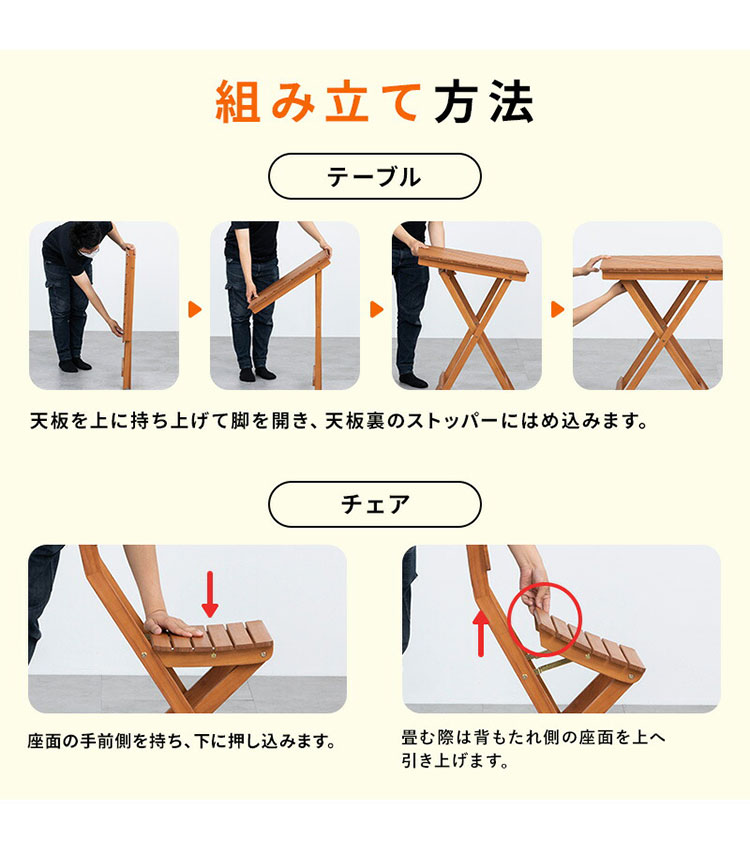 組み立て方法

テーブル

天板を上に持ち上げて脚を開き、天板裏のストッパーにはめ込みます。

チェア

座面の手前側を持ち、下に押し込みます。

畳む際は背もたれ側の座面を上へ引き上げます。