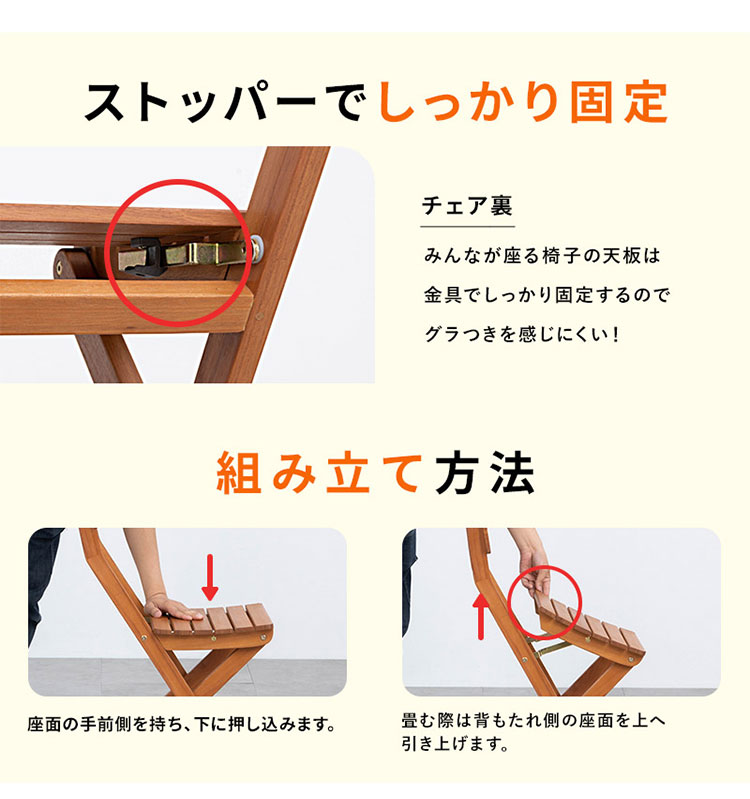 ストッパーでしっかり固定

チェア裏

みんなが座る椅子の天板は金具でしっかり固定するのでグラつきを感じにくい!

組み立て方法

座面の手前側を持ち、下に押し込みます。

畳む際は背もたれ側の座面を上へ引き上げます。