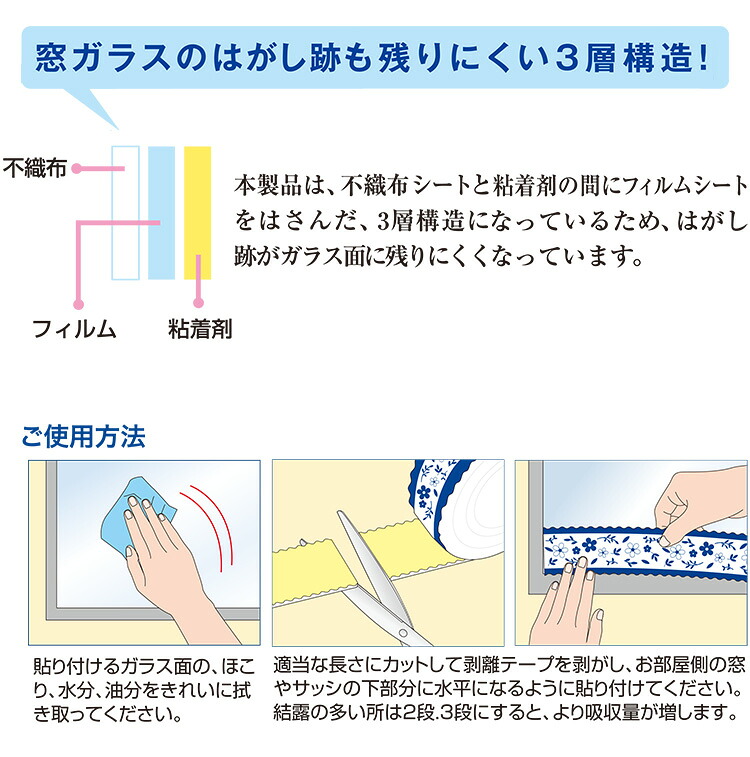 窓ガラスのはがし跡も残りにくい3層構造!

不織布

フィルム

粘着剤

本製品は、不織布シートと粘着剤の間にフィルムシートをはさんだ、3層構造になっているため、はがし跡がガラス面に残りにくくなっています。

ご使用方法

貼り付けるガラス面の、ほこり、水分、油分をきれいに拭き取ってください。

適当な長さにカットして剥離テープを剥がし、お部屋側の窓やサッシの下部分に水平になるように貼り付けてください。結露の多い所は2段.3段にすると、より吸収量が増します。