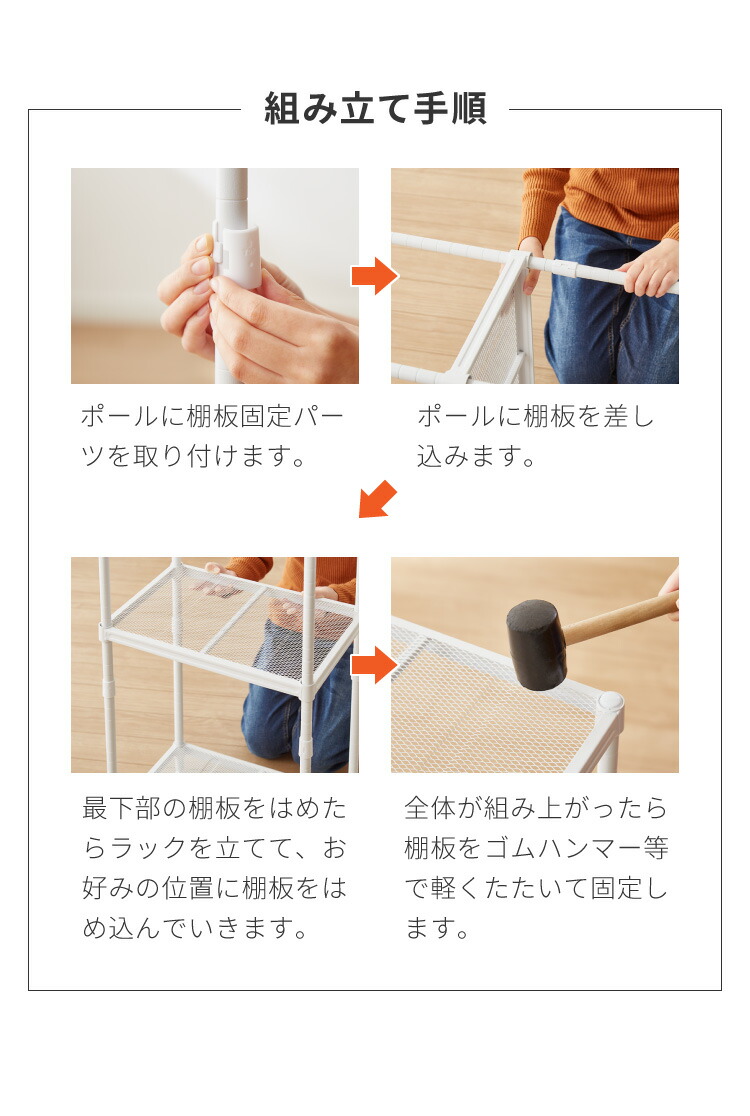 組み立て手順

ポールに棚板固定パーツを取り付けます。

ポールに棚板を差し込みます。

最下部の棚板をはめたらラックを立てて、お好みの位置に棚板をはめ込んでいきます。

全体が組み上がったら棚板をゴムハンマー等で軽くたたいて固定します。