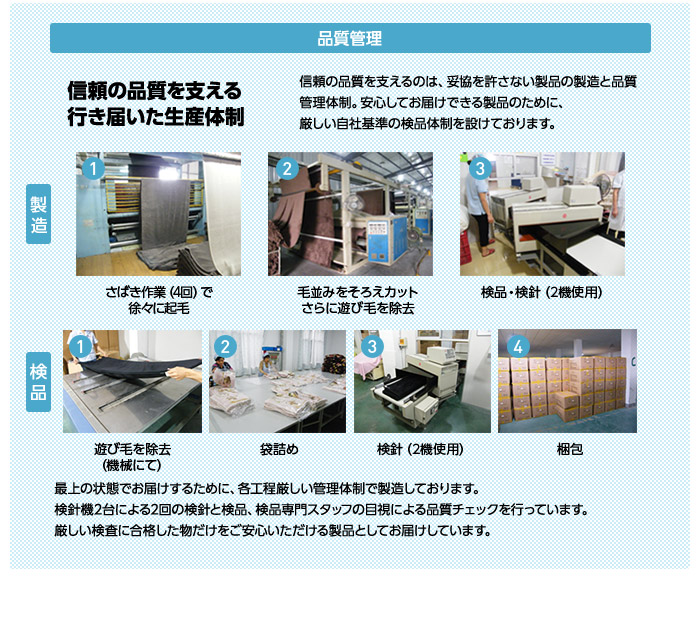 品質管理

信頼の品質を支える
行き届いた生産体制

信頼の品質を支えるのは、妥協を許さない製品の製造と品質管理体制。安心してお届けできる製品のために、厳しい自社基準の検品体制を設けております。

製造

1

さばき作業（4回）で
徐々に起毛

2

毛並みをそろえカット
さらに遊び毛を除去

3

検品・検針（2機使用）

検品

1

遊び毛を除去
（機械にて）

2

袋詰め

3

検針（2機使用）

4

梱包

最上の状態でお届けするために、各工程厳しい管理体制で製造しております。
検針機2台による2回の検針と検品、検品専門スタッフの目視による品質チェックを行っています。
厳しい検査に合格した物だけをご安心いただける製品としてお届けしています。